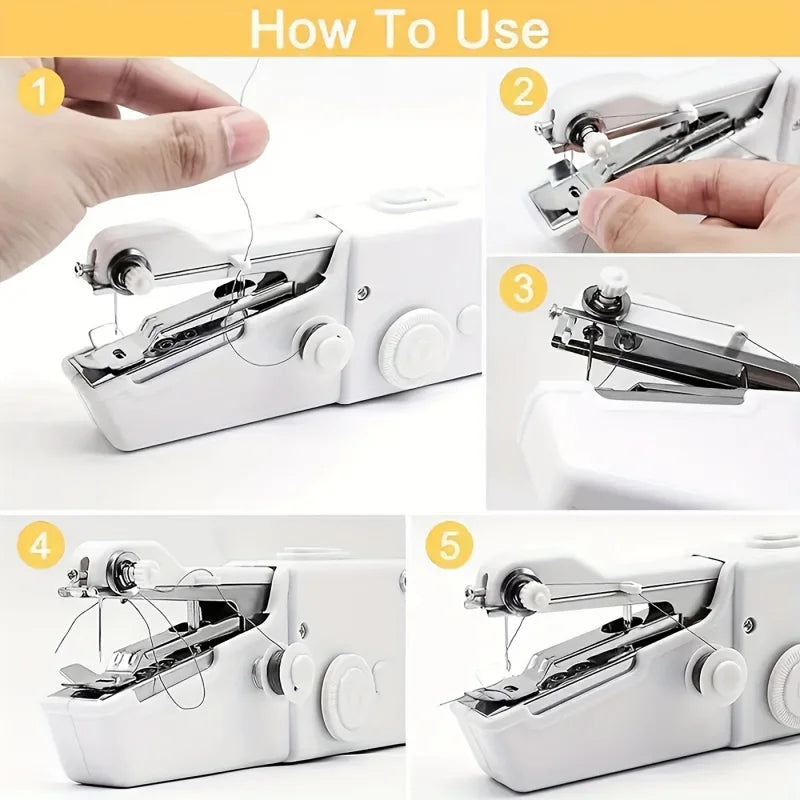 How To Use

1

2

3

4

5